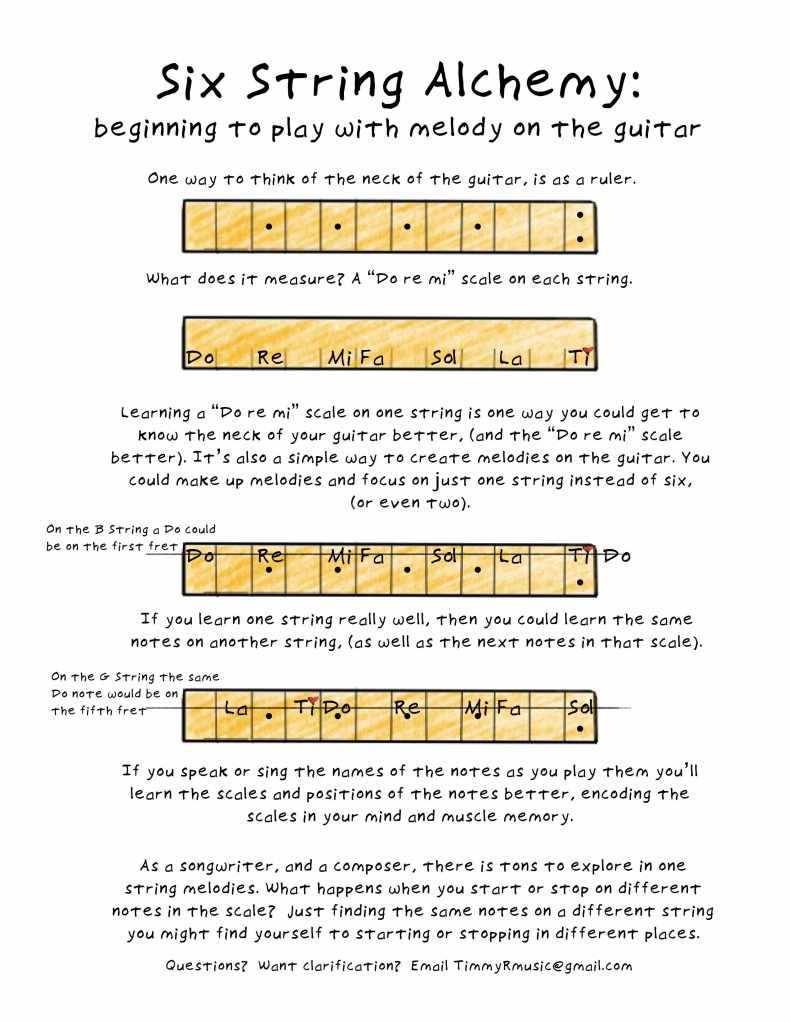 Six String Alchemy:
beginning to play with melody on the guitar

One way to think of the neck of the guitar, is as a ruler.

What does it measure? A "Do re mi" scale on each string.

Do Re Mi Fa Sol La Ti

Learning a "Do re mi" scale on one string is one way you could get to know the neck of your guitar better, (and the "Do re mi" scale better). It's also a simple way to create melodies on the guitar. You could make up melodies and focus on just one string instead of six, (or even two).

On the B String a Do could be on the first fret

Do Re Mi Fa Sol La Ti Do

If you learn one string really well, then you could learn the same notes on another string, (as well as the next notes in that scale).

On the G String the same Do note would be on the fifth fret

La Ti Do Re Mi Fa Sol

If you speak or sing the names of the notes as you play them you'll learn the scales and positions of the notes better, encoding the scales in your mind and muscle memory.

As a songwriter, and a composer, there is tons to explore in one string melodies. What happens when you start or stop on different notes in the scale? Just finding the same notes on a different string you might find yourself to starting or stopping in different places.

Questions? Want clarification? Email TimmyRmusic@gmail.com